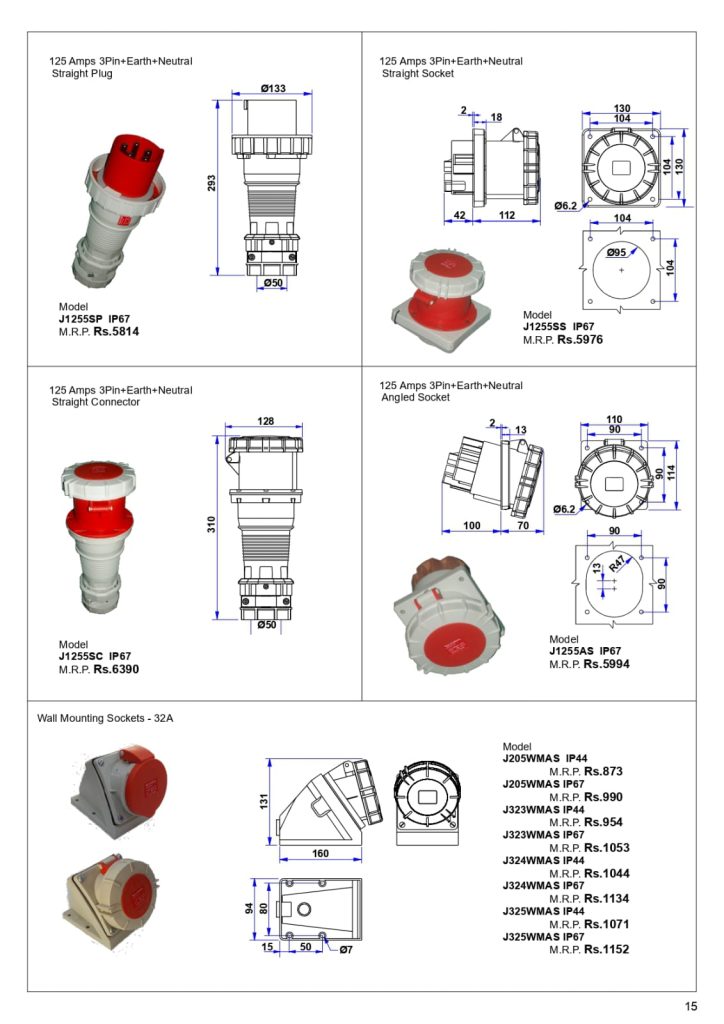 125 Amps 3Pin+Earth+Neutral
Straight Plug

Ø133

293

Ø50

Model
J1255SP IP67
M.R.P. Rs.5814

125 Amps 3Pin+Earth+Neutral
Straight Socket

2
18

42
112

130
104

104
130

Ø6.2

104

Ø95

104

Model
J1255SS IP67
M.R.P. Rs.5976

125 Amps 3Pin+Earth+Neutral
Straight Connector

128

310

Ø50

Model
J1255SC IP67
M.R.P. Rs.6390

125 Amps 3Pin+Earth+Neutral
Angled Socket

2
13

100
70

110
90

90
114

Ø6.2

90

13
R47

90

Model
J1255AS IP67
M.R.P. Rs.5994

Wall Mounting Sockets - 32A

131

160

94
80

15
50
Ø7

Model
J205WMAS IP44
M.R.P. Rs.873
J205WMAS IP67
M.R.P. Rs.990
J323WMAS IP44
M.R.P. Rs.954
J323WMAS IP67
M.R.P. Rs.1053
J324WMAS IP44
M.R.P. Rs.1044
J324WMAS IP67
M.R.P. Rs.1134
J325WMAS IP44
M.R.P. Rs.1071
J325WMAS IP67
M.R.P. Rs.1152

15